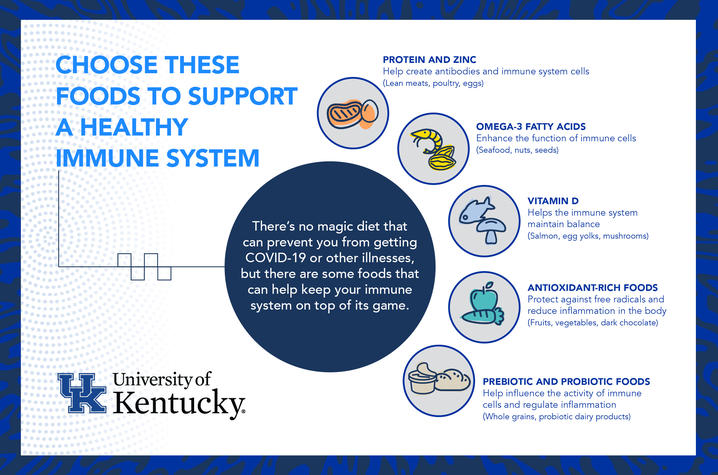 CHOOSE THESE FOODS TO SUPPORT A HEALTHY IMMUNE SYSTEM

There's no magic diet that can prevent you from getting COVID-19 or other illnesses, but there are some foods that can help keep your immune system on top of its game.

PROTEIN AND ZINC
Help create antibodies and immune system cells
(Lean meats, poultry, eggs)

OMEGA-3 FATTY ACIDS
Enhance the function of immune cells
(Seafood, nuts, seeds)

VITAMIN D
Helps the immune system maintain balance
(Salmon, egg yolks, mushrooms)

ANTIOXIDANT-RICH FOODS
Protect against free radicals and reduce inflammation in the body
(Fruits, vegetables, dark chocolate)

PREBIOTIC AND PROBIOTIC FOODS
Help influence the activity of immune cells and regulate inflammation
(Whole grains, probiotic dairy products)

UK University of Kentucky.